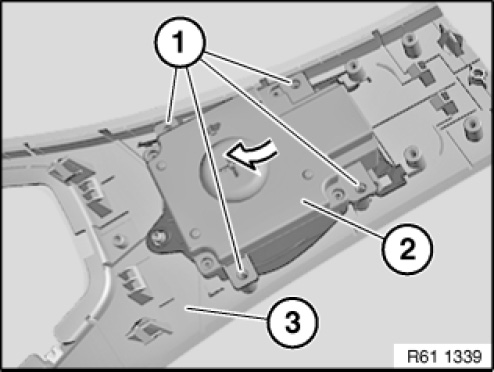 1
2
3
R61 1339