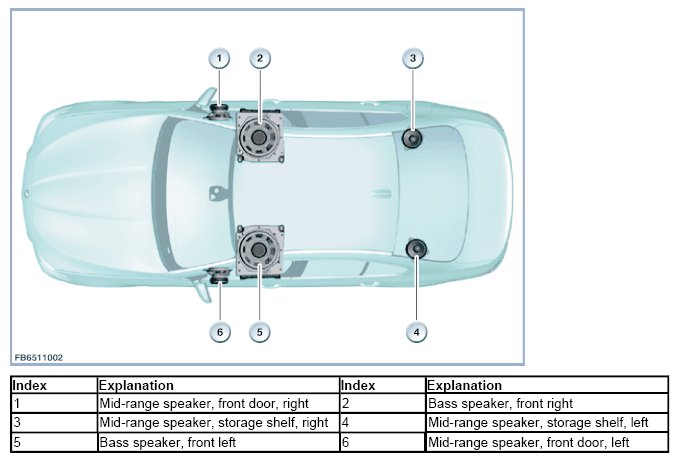 1
2
3
6
5
4
FB6511002

| Index | Explanation | Index | Explanation |
|---|---|---|---|
| 1 | Mid-range speaker, front door, right | 2 | Bass speaker, front right |
| 3 | Mid-range speaker, storage shelf, right | 4 | Mid-range speaker, storage shelf, left |
| 5 | Bass speaker, front left | 6 | Mid-range speaker, front door, left |