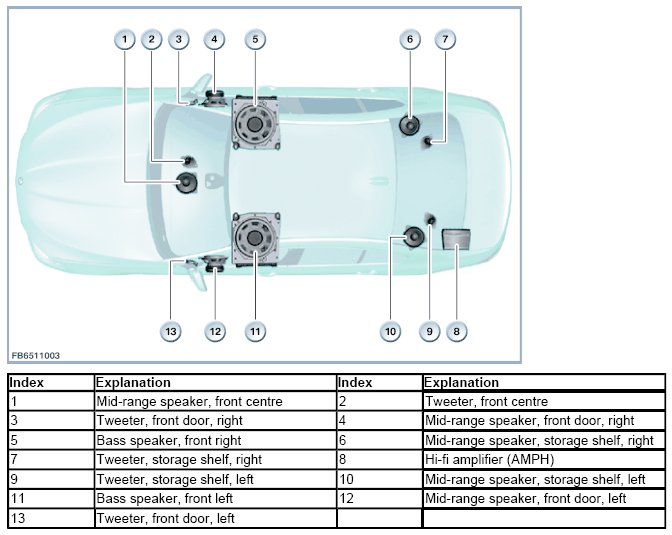 1 2 3 4 5 6 7

13 12 11 10 9 8

FB6511003

| Index | Explanation | Index | Explanation |
|---|---|---|---|
| 1 | Mid-range speaker, front centre | 2 | Tweeter, front centre |
| 3 | Tweeter, front door, right | 4 | Mid-range speaker, front door, right |
| 5 | Bass speaker, front right | 6 | Mid-range speaker, storage shelf, right |
| 7 | Tweeter, storage shelf, right | 8 | Hi-fi amplifier (AMPH) |
| 9 | Tweeter, storage shelf, left | 10 | Mid-range speaker, storage shelf, left |
| 11 | Bass speaker, front left | 12 | Mid-range speaker, front door, left |
| 13 | Tweeter, front door, left | | |