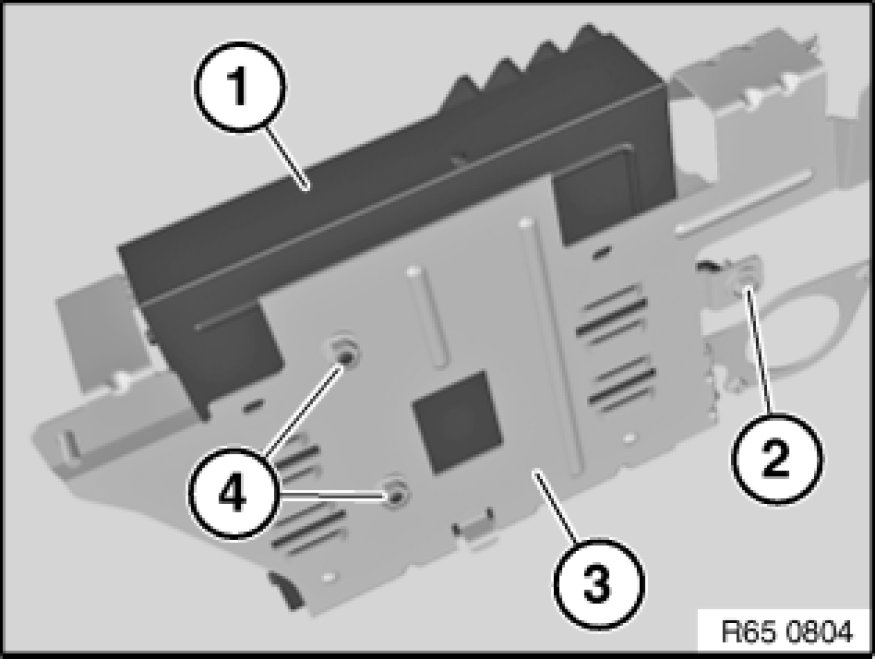 1
2
4
3
R65 0804