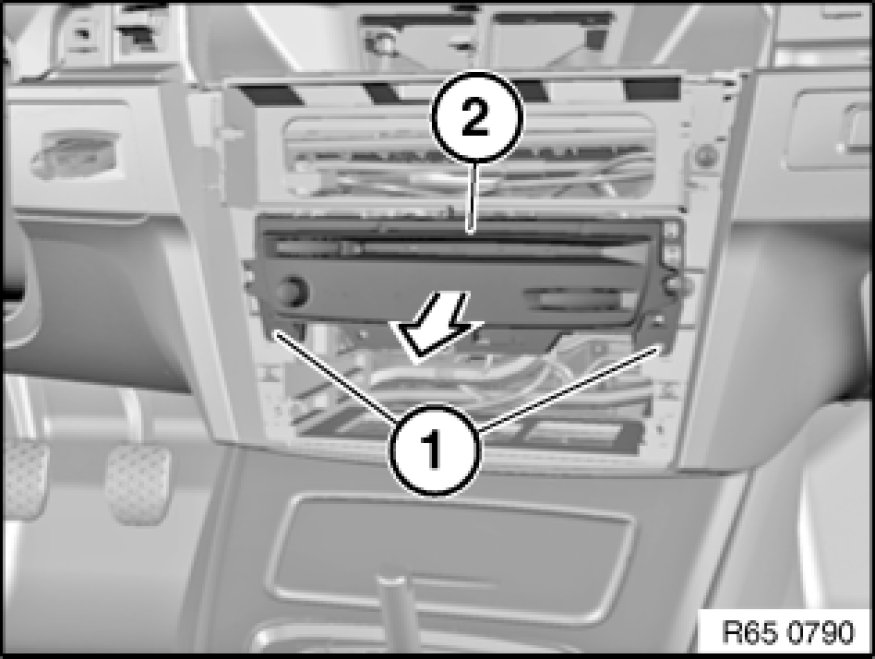 2

1

R65 0790