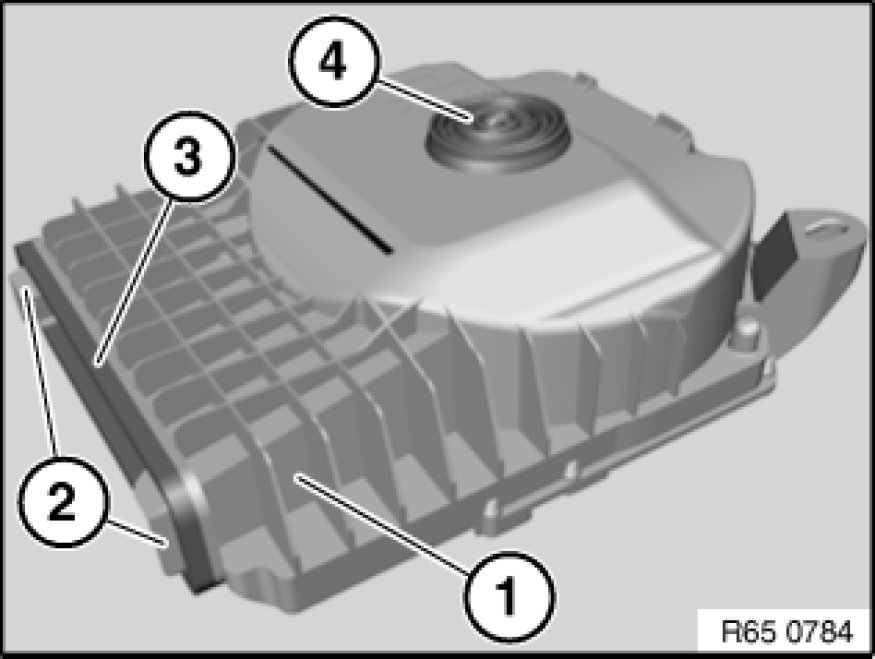 4
3
2
1
R65 0784