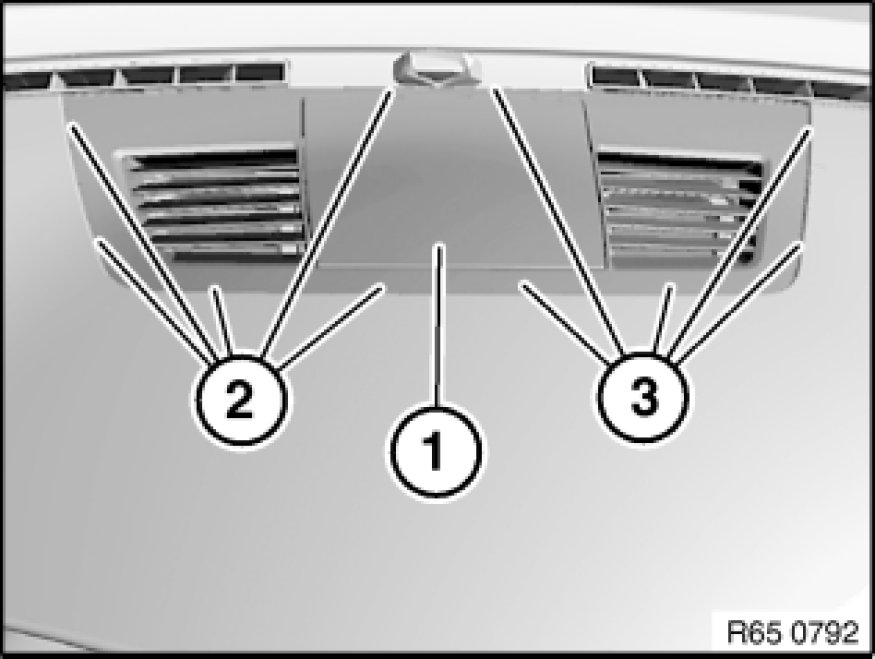 2
1
3
R65 0792