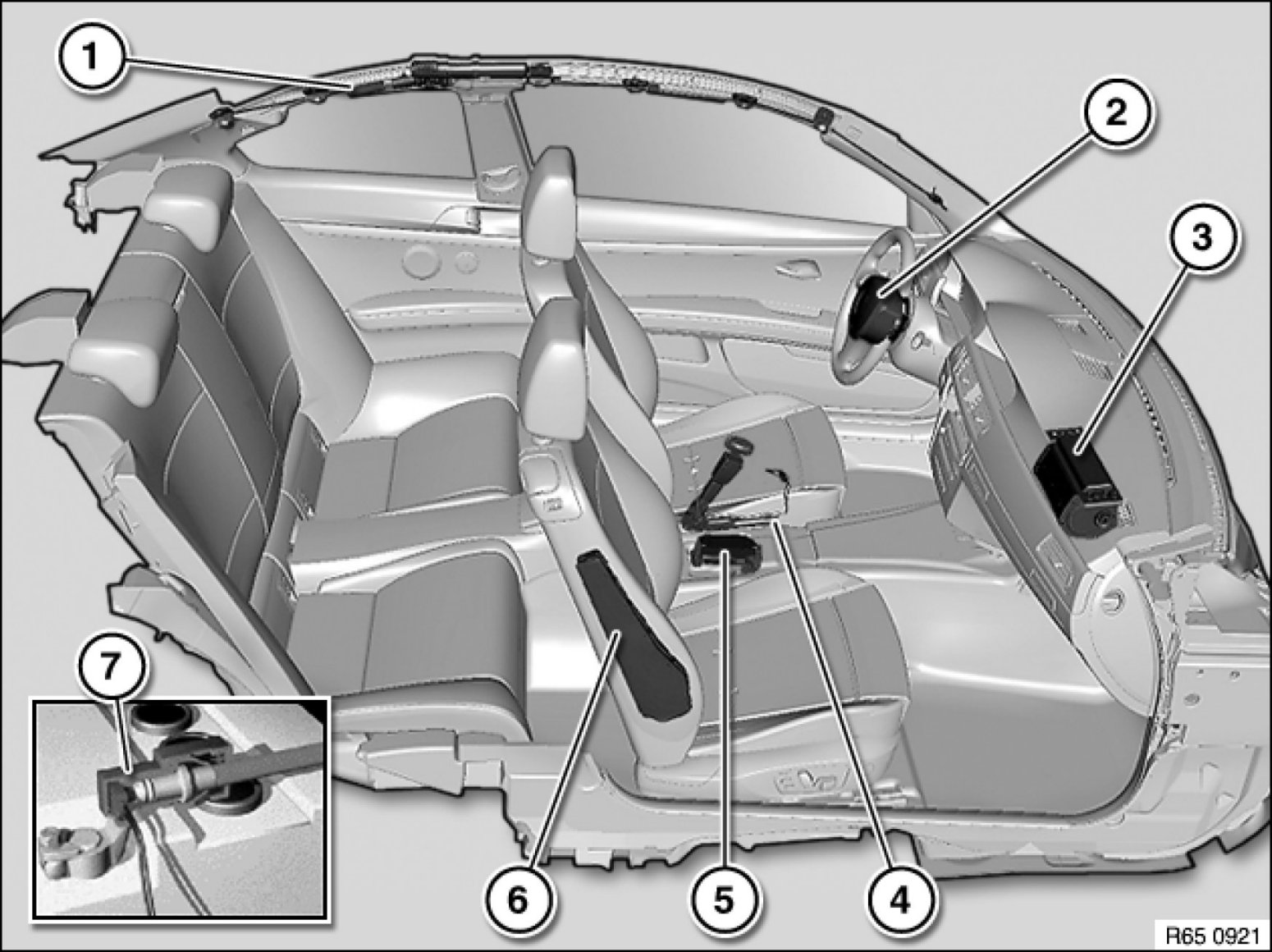 1
2
3
7
6
5
4
R65 0921