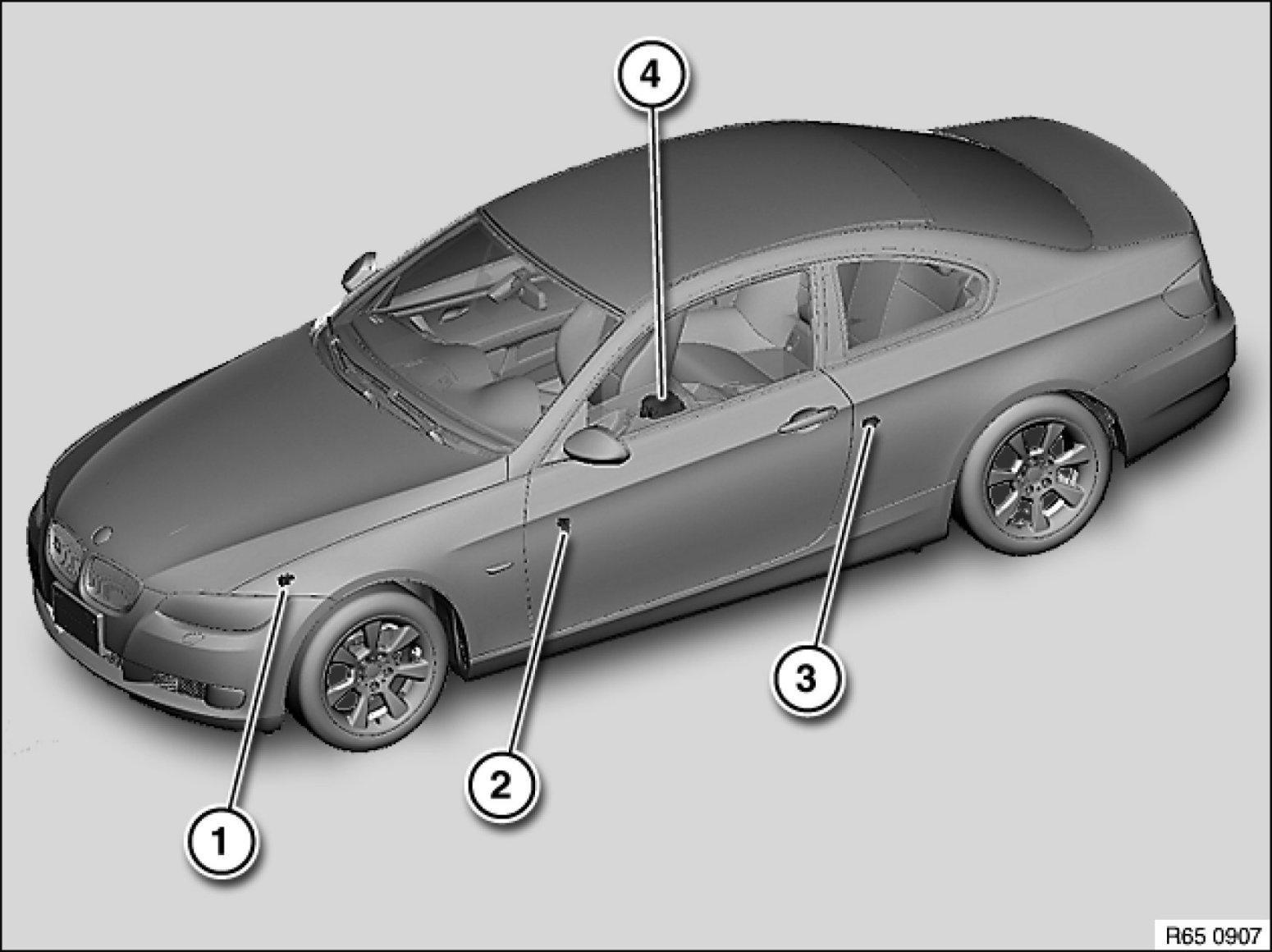 4

3

2

1

R65 0907