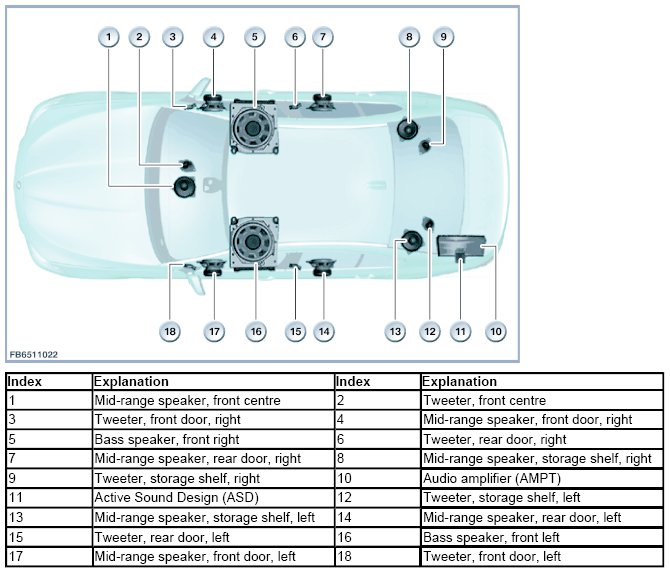 1 2 3 4 5 6 7 8 9

18 17 16 15 14 13 12 11 10

FB6511022

| Index | Explanation | Index | Explanation |
|---|---|---|---|
| 1 | Mid-range speaker, front centre | 2 | Tweeter, front centre |
| 3 | Tweeter, front door, right | 4 | Mid-range speaker, front door, right |
| 5 | Bass speaker, front right | 6 | Tweeter, rear door, right |
| 7 | Mid-range speaker, rear door, right | 8 | Mid-range speaker, storage shelf, right |
| 9 | Tweeter, storage shelf, right | 10 | Audio amplifier (AMPT) |
| 11 | Active Sound Design (ASD) | 12 | Tweeter, storage shelf, left |
| 13 | Mid-range speaker, storage shelf, left | 14 | Mid-range speaker, rear door, left |
| 15 | Tweeter, rear door, left | 16 | Bass speaker, front left |
| 17 | Mid-range speaker, front door, left | 18 | Tweeter, front door, left |