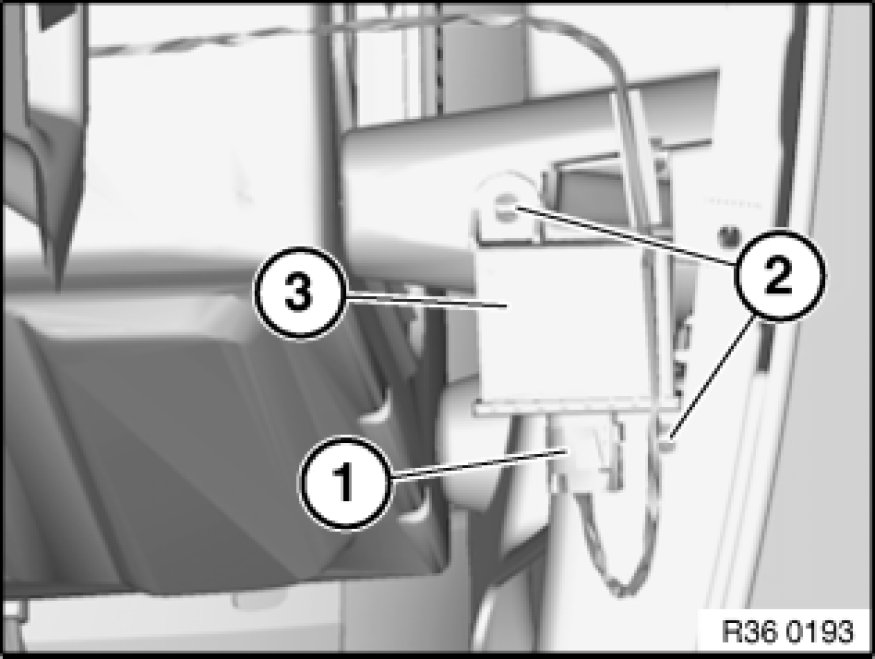 3
2
1
R36 0193