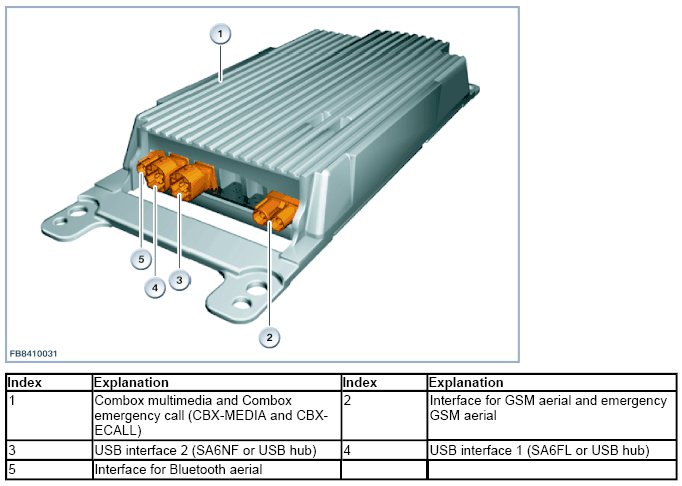 1

5

4

3

2

FB8410031

| Index | Explanation | Index | Explanation |
|---|---|---|---|
| 1 | Combox multimedia and Combox emergency call (CBX-MEDIA and CBX-ECALL) | 2 | Interface for GSM aerial and emergency GSM aerial |
| 3 | USB interface 2 (SA6NF or USB hub) | 4 | USB interface 1 (SA6FL or USB hub) |
| 5 | Interface for Bluetooth aerial | | |