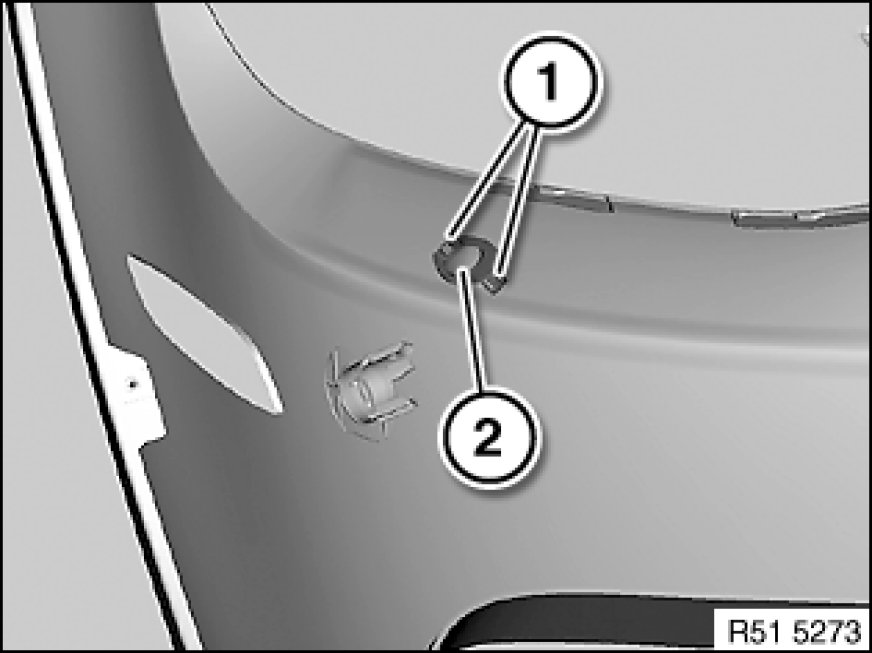 1
2
R51 5273