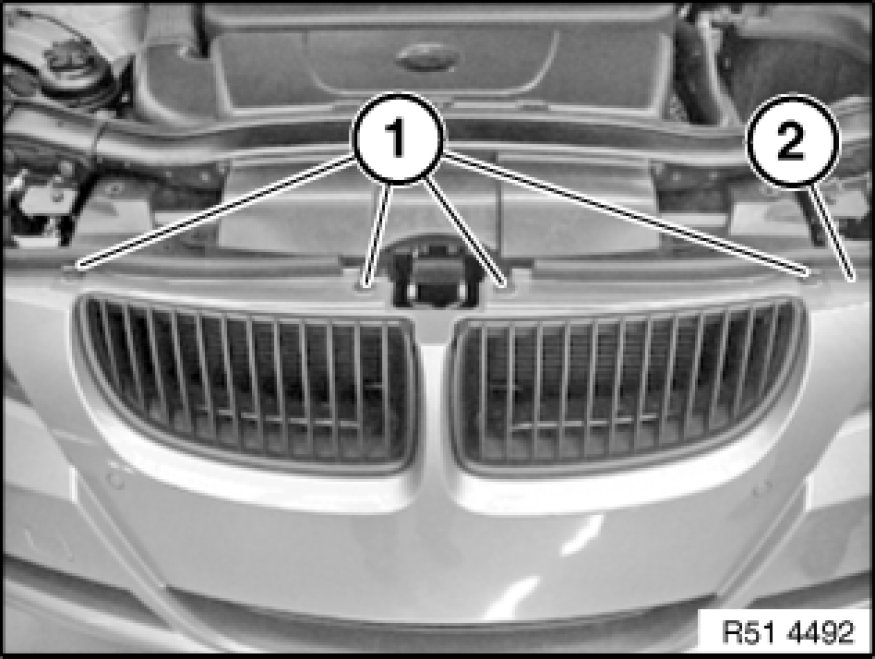 1
2
R51 4492