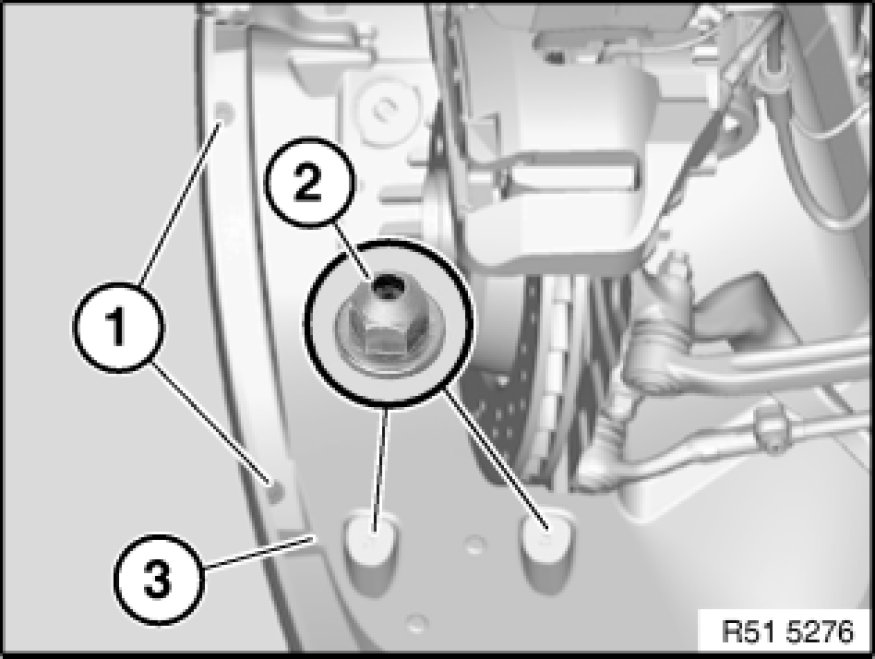 2
1
3
R51 5276