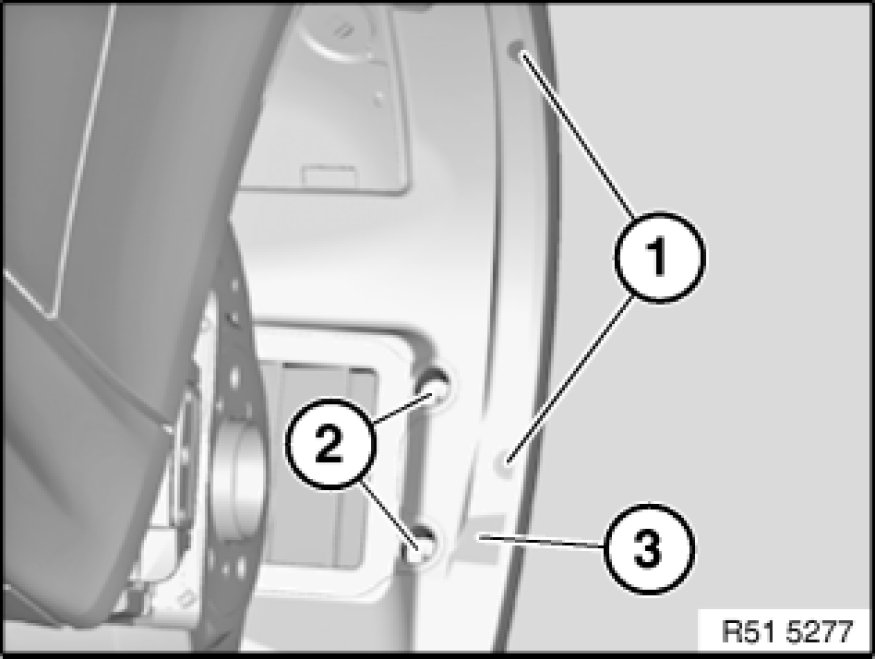 1
2
3
R51 5277