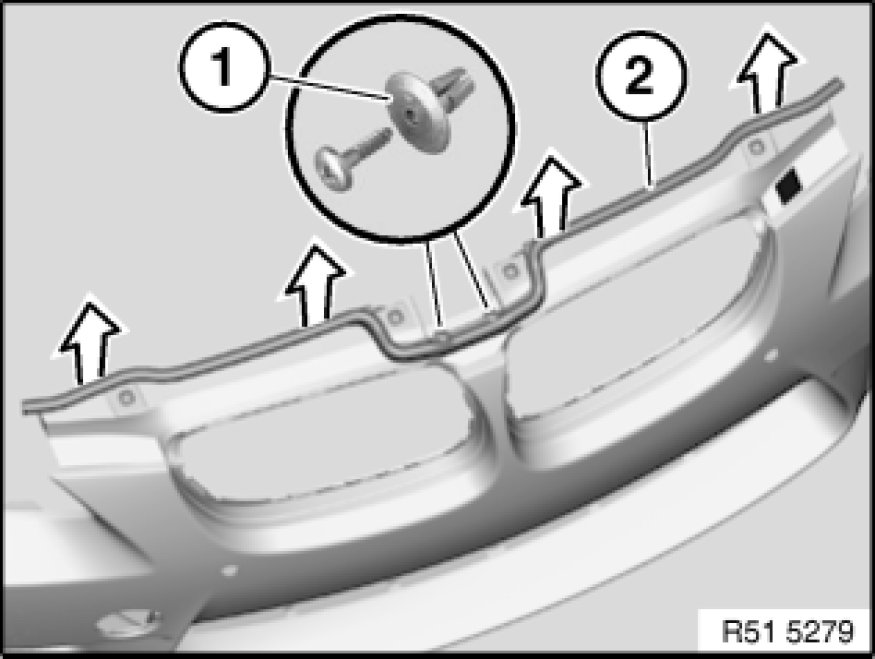 1
2
R51 5279