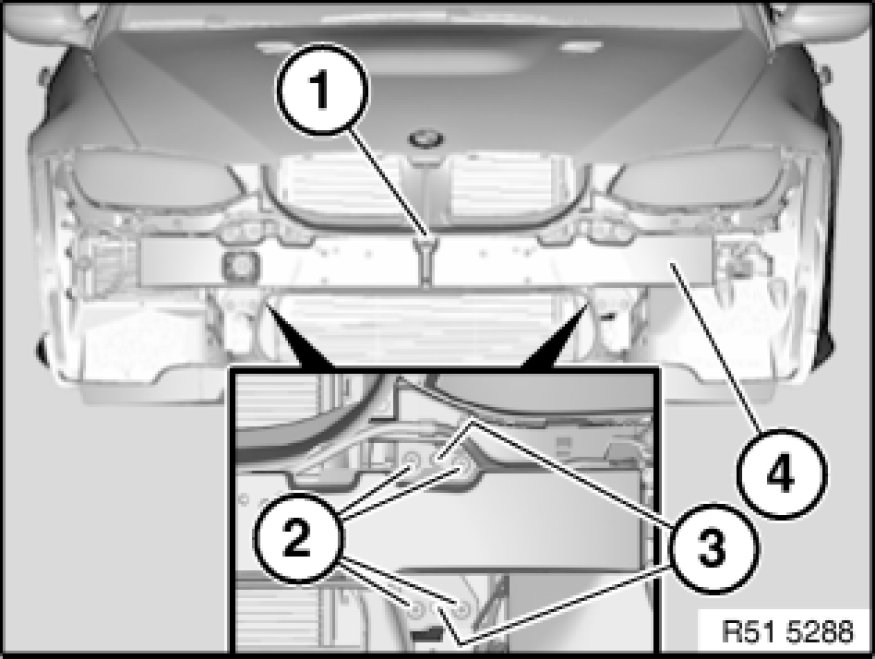 1
4
2
3
R51 5288