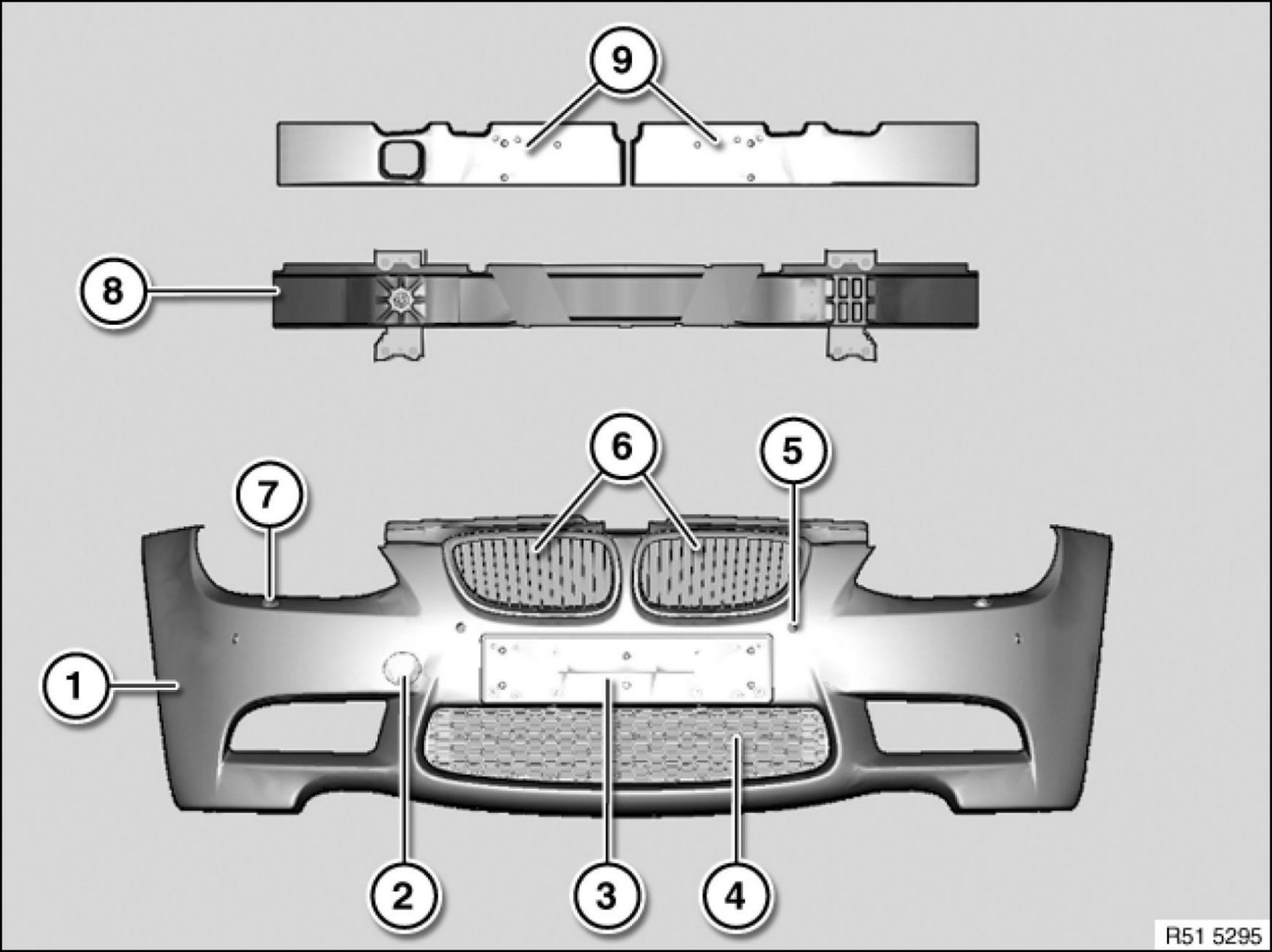 9
8
6
5
7
1
2
3
4
R51 5295