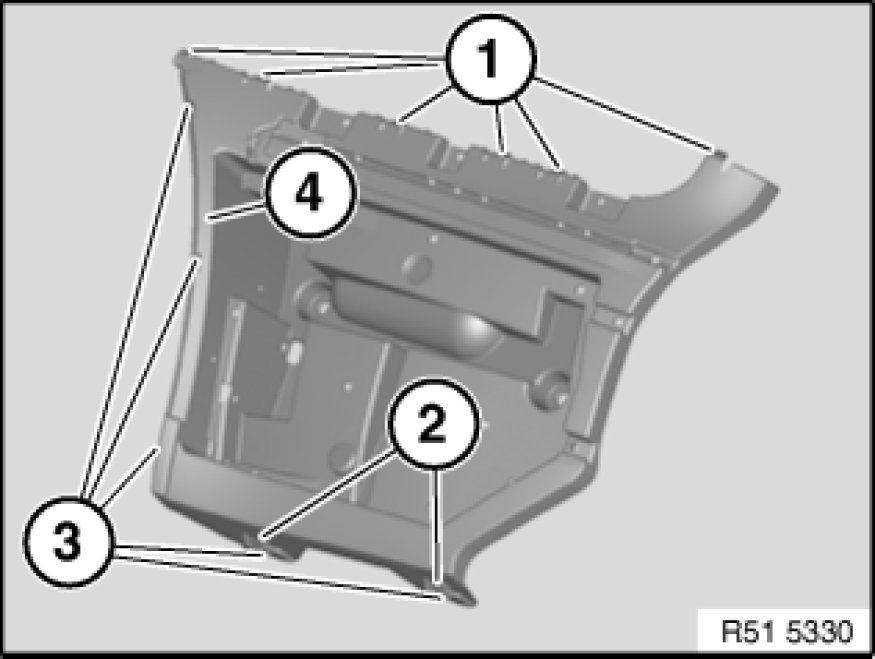 1
4
2
3
R51 5330