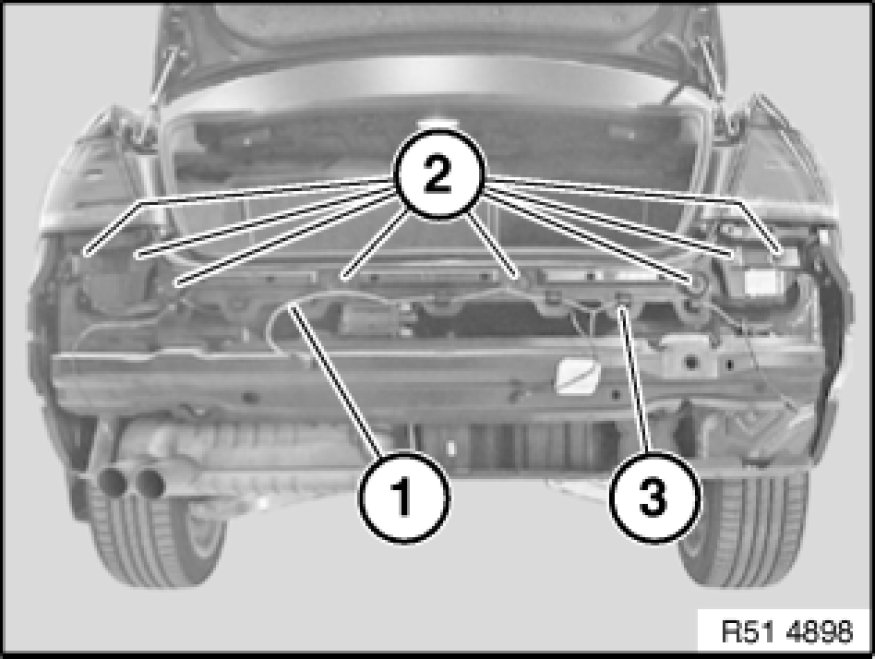 2
1
3
R51 4898