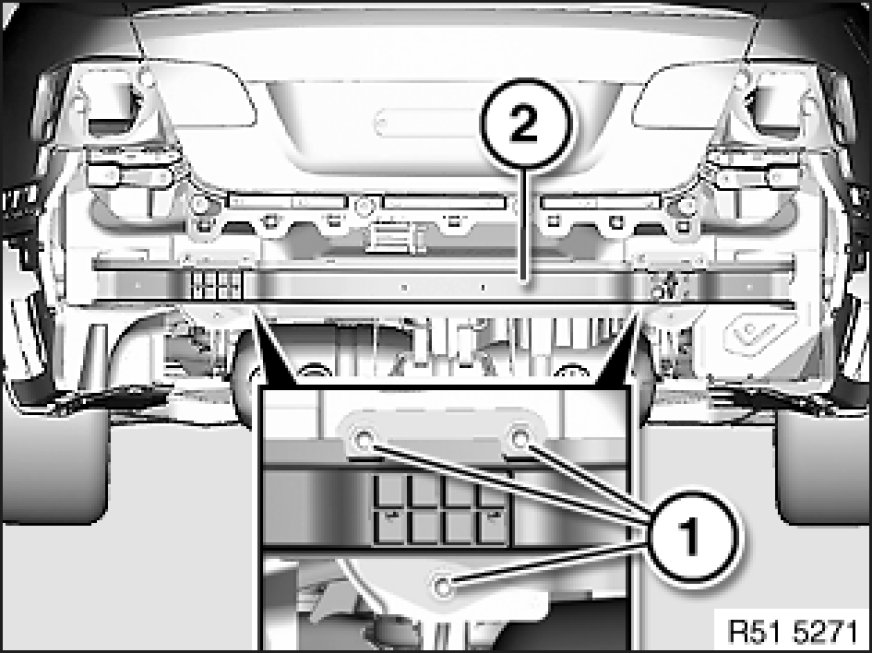 2
1
R51 5271