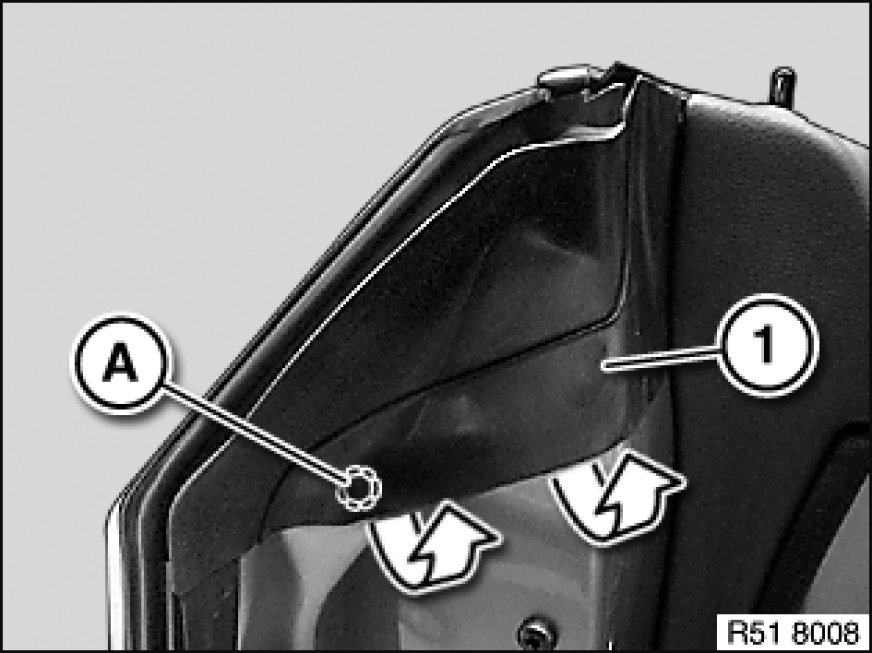 A
1
R51 8008