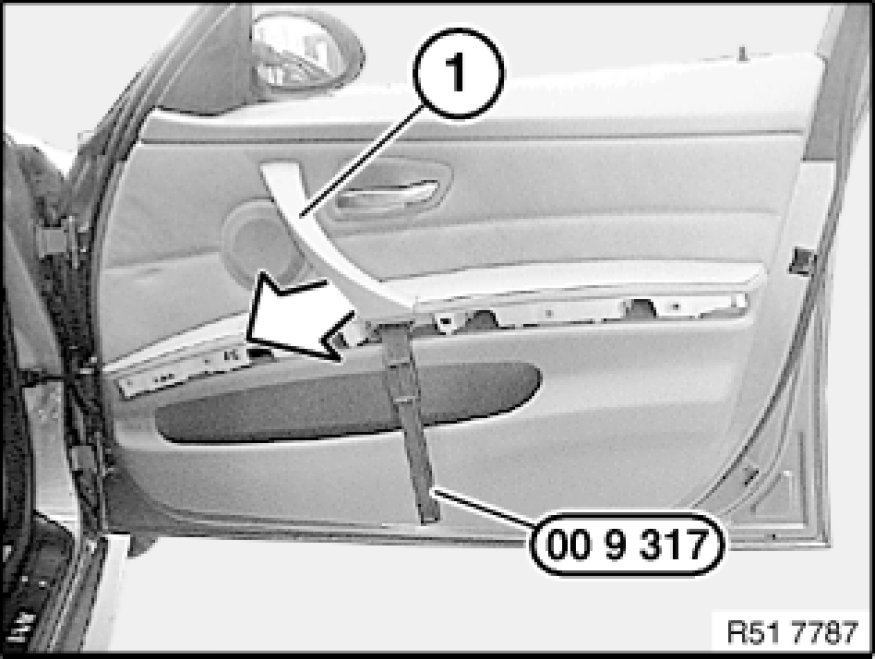 1

00 9 317

R51 7787