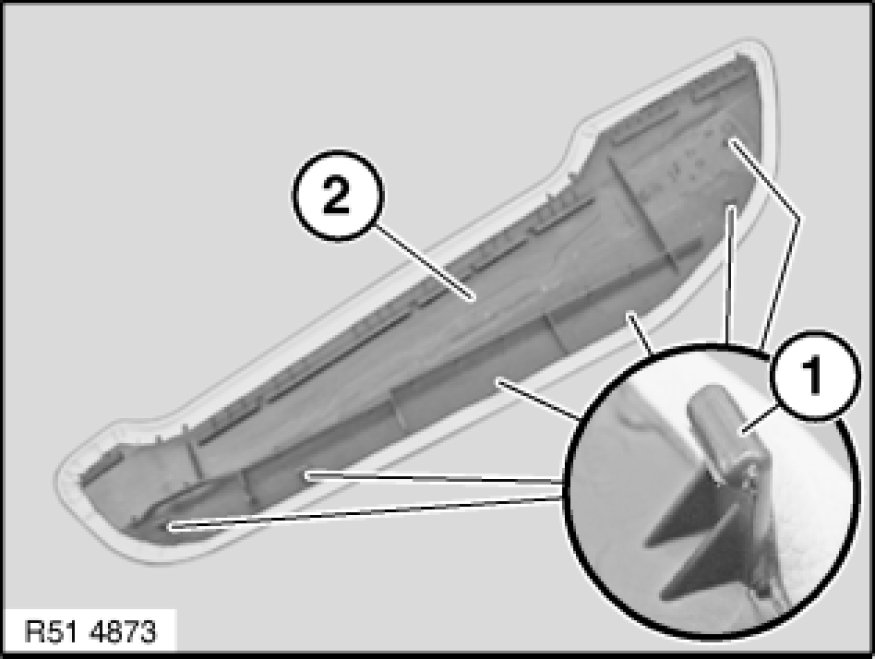 2
1
R51 4873