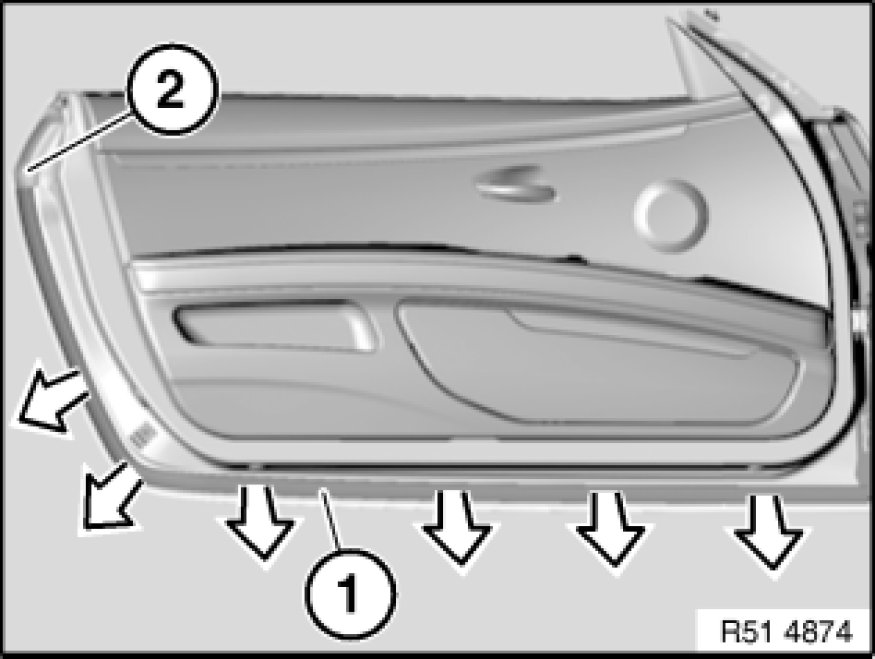 2

1

R51 4874