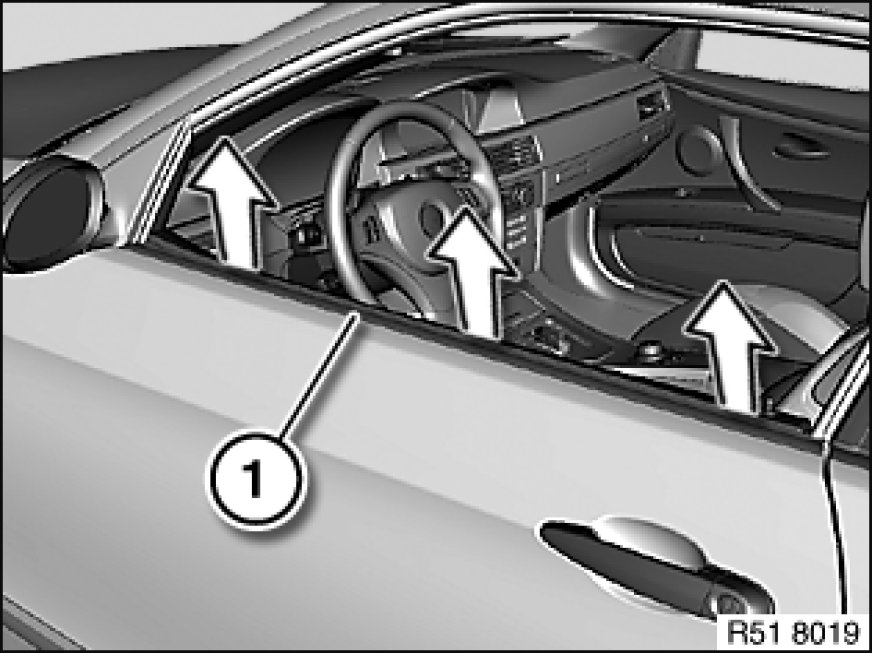 1

R51 8019