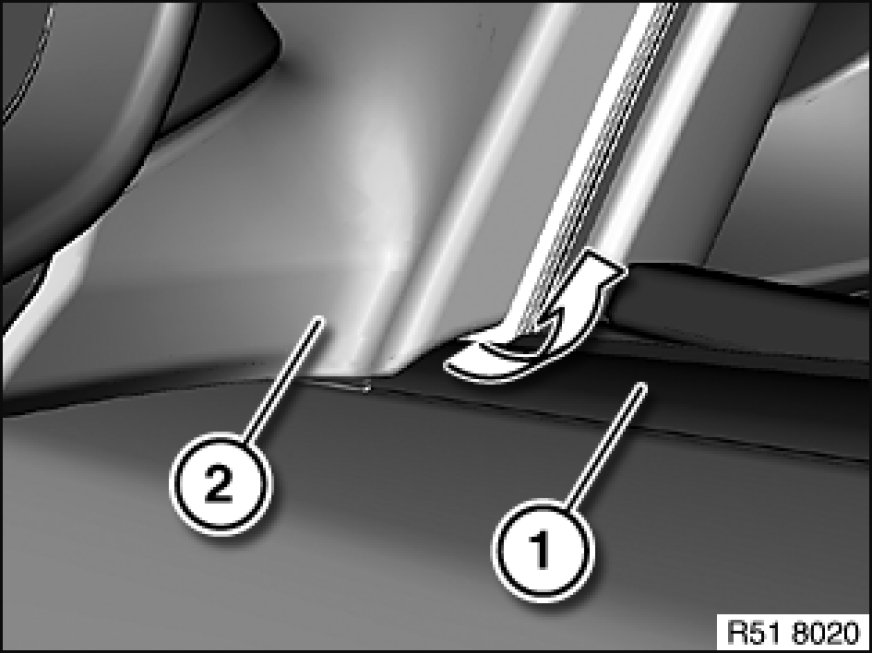 2
1
R51 8020