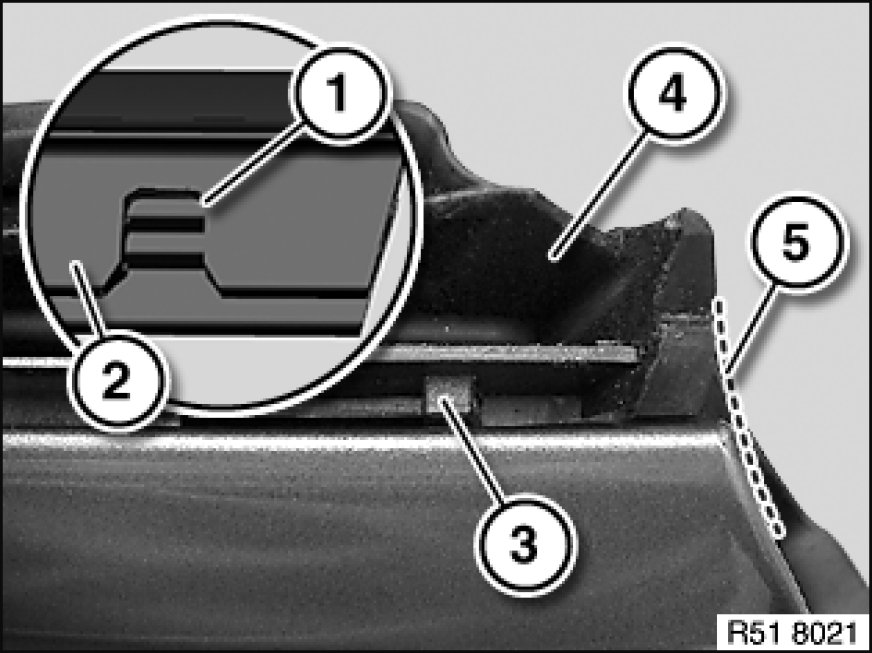 1
4
5
2
3
R51 8021