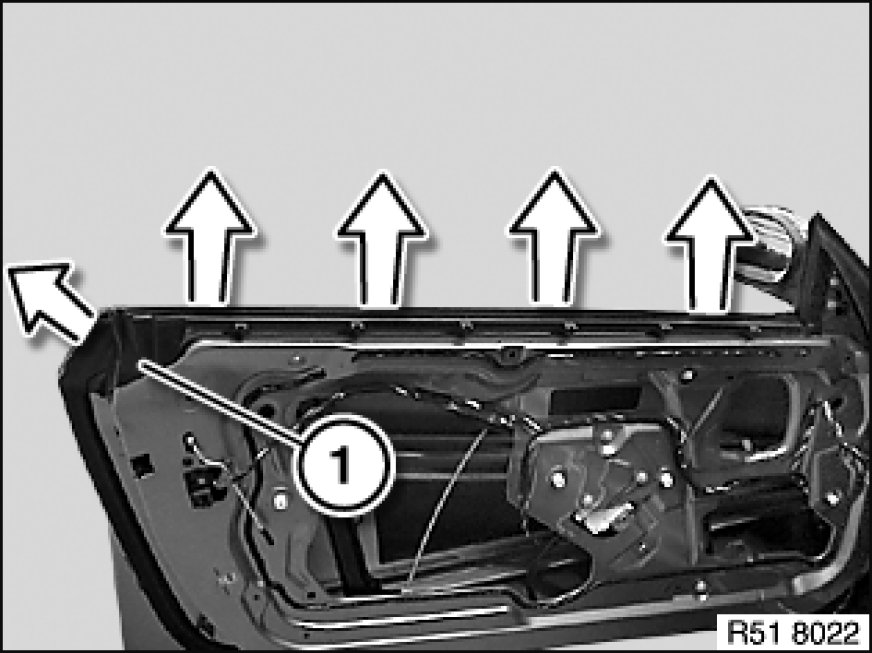 1

R51 8022