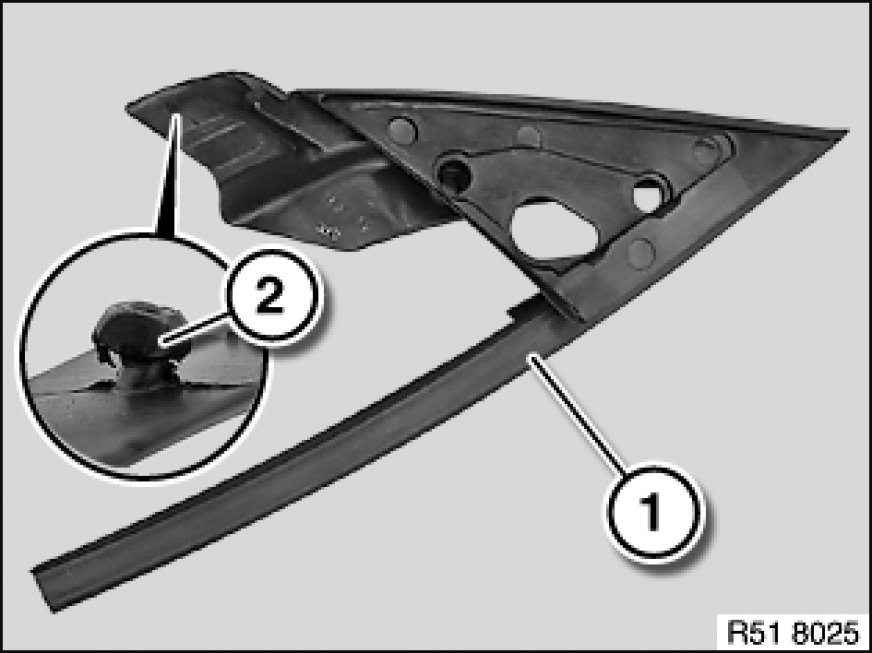 2
1
R51 8025