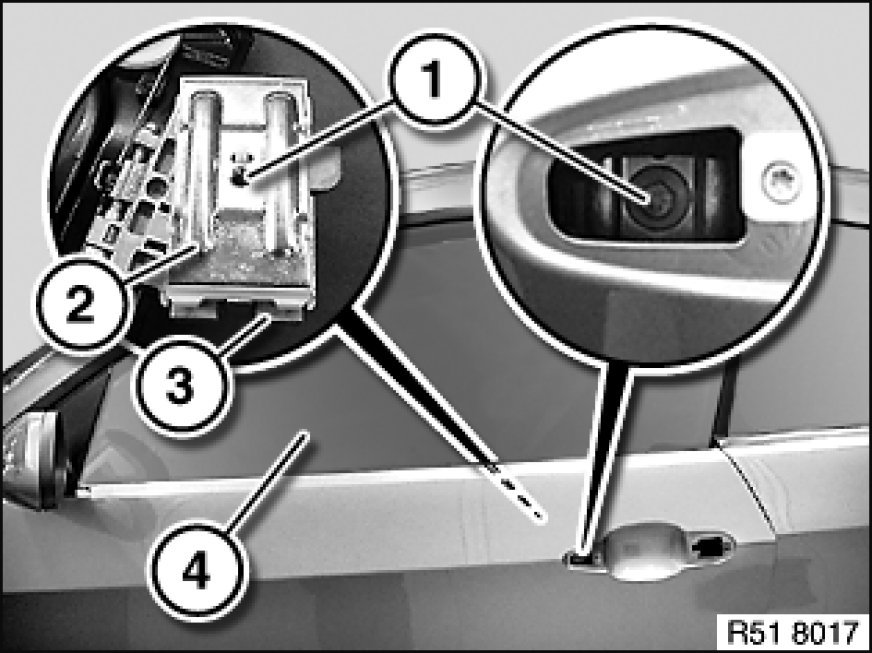 1
2
3
4
R51 8017