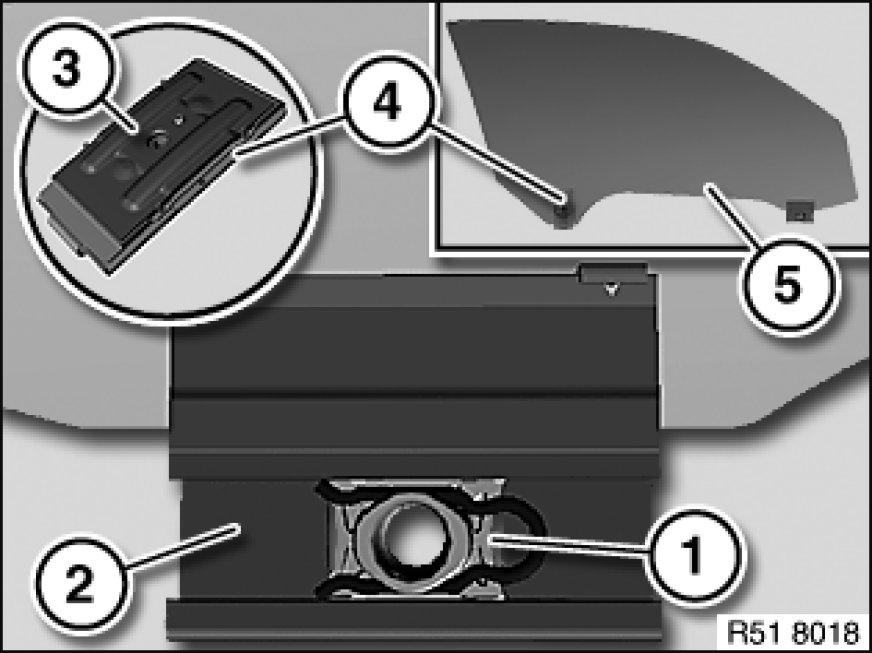 3
4
5
2
1
R51 8018