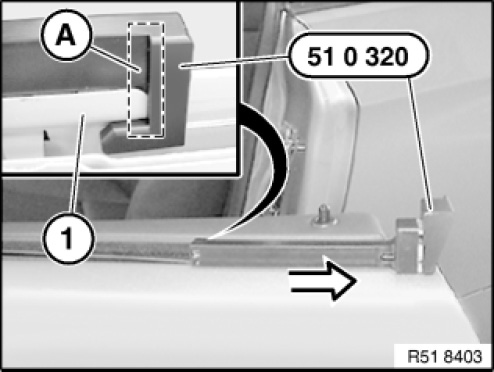 A
51 0 320
1
R51 8403