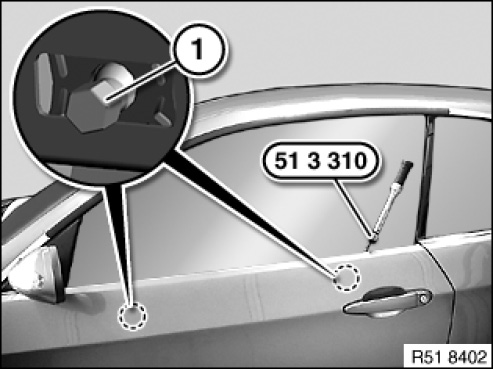 1

51 3 310

R51 8402