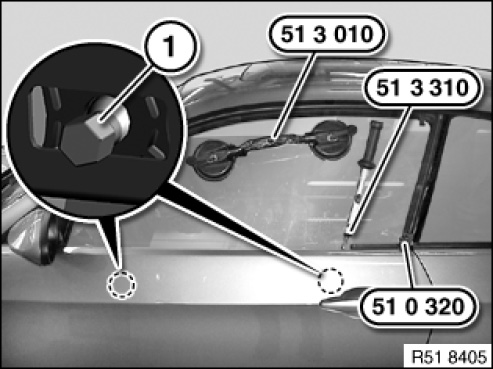 1

51 3 010

51 3 310

51 0 320

R51 8405