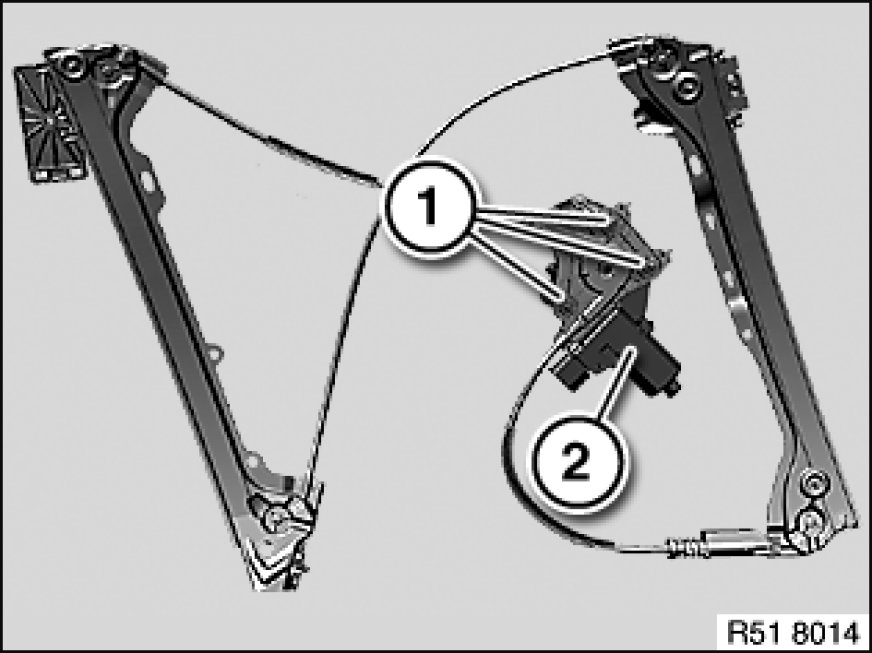 1
2
R51 8014