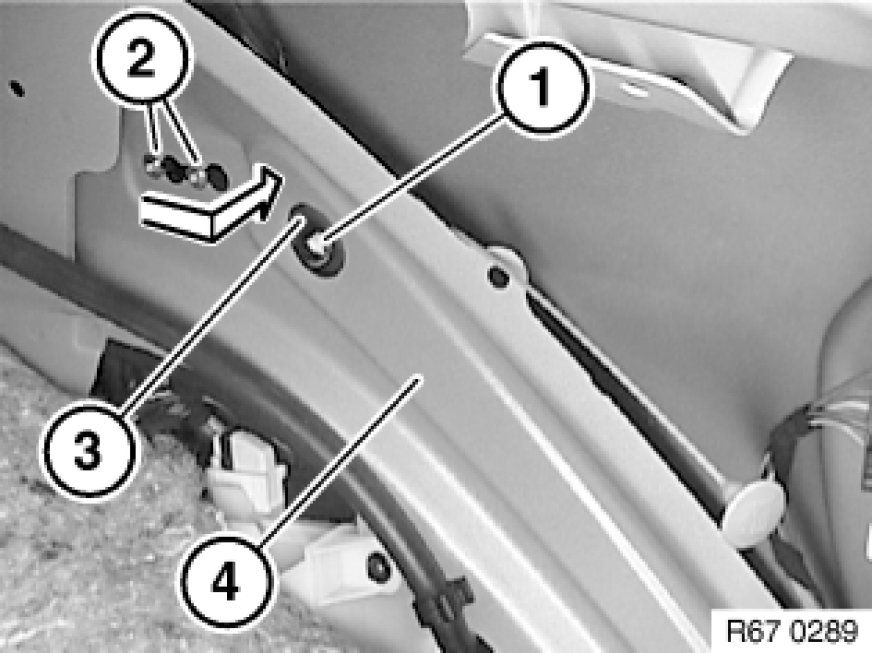 2
1
3
4
R67 0289