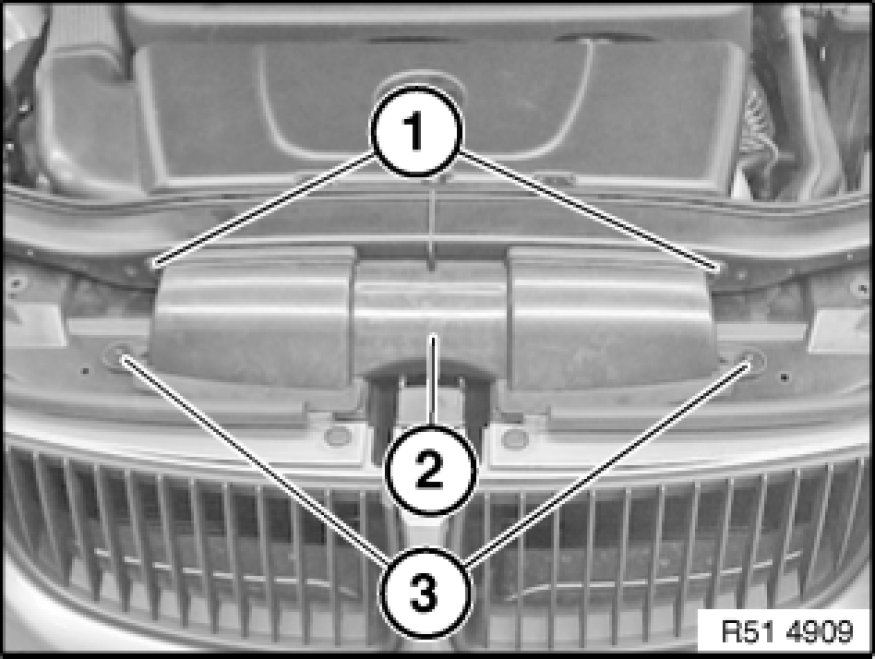 1
2
3
R51 4909