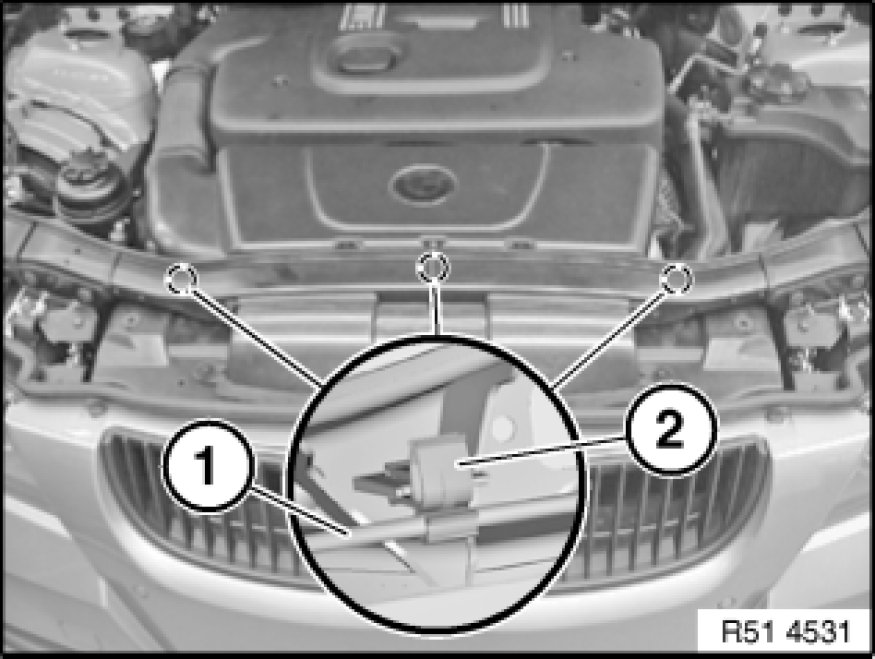 1
2
R51 4531