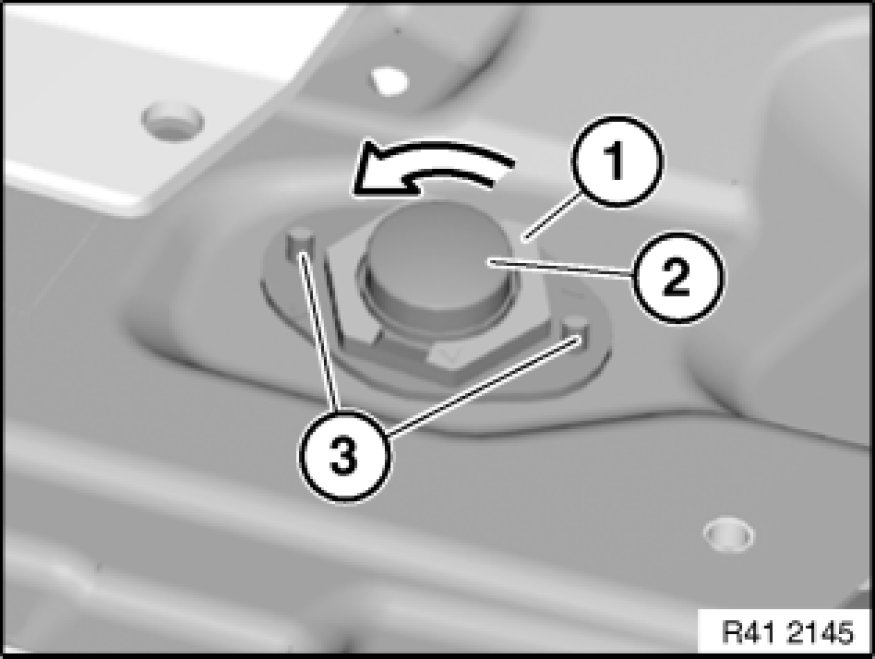 1
2
3
R41 2145