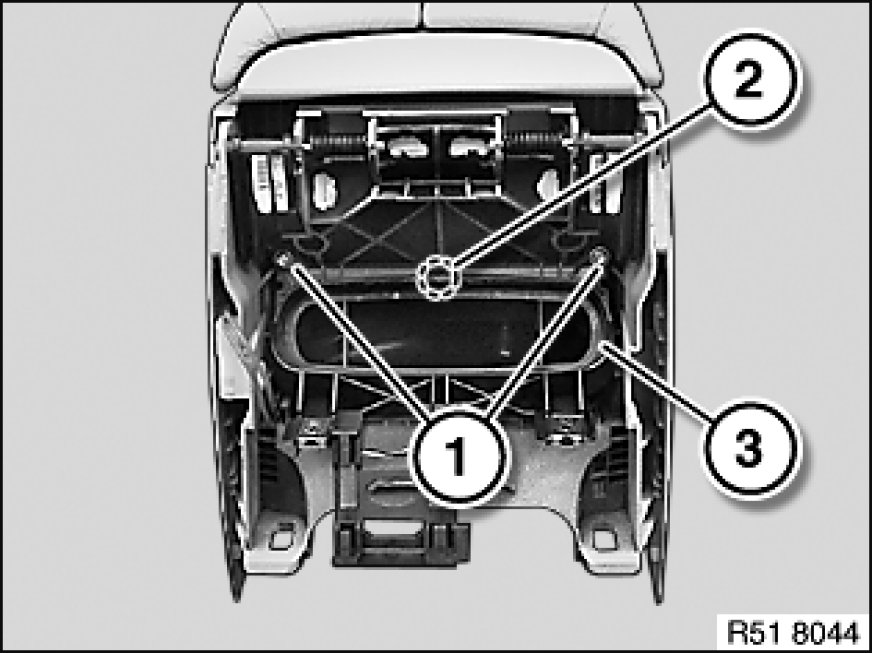 2
1
3
R51 8044