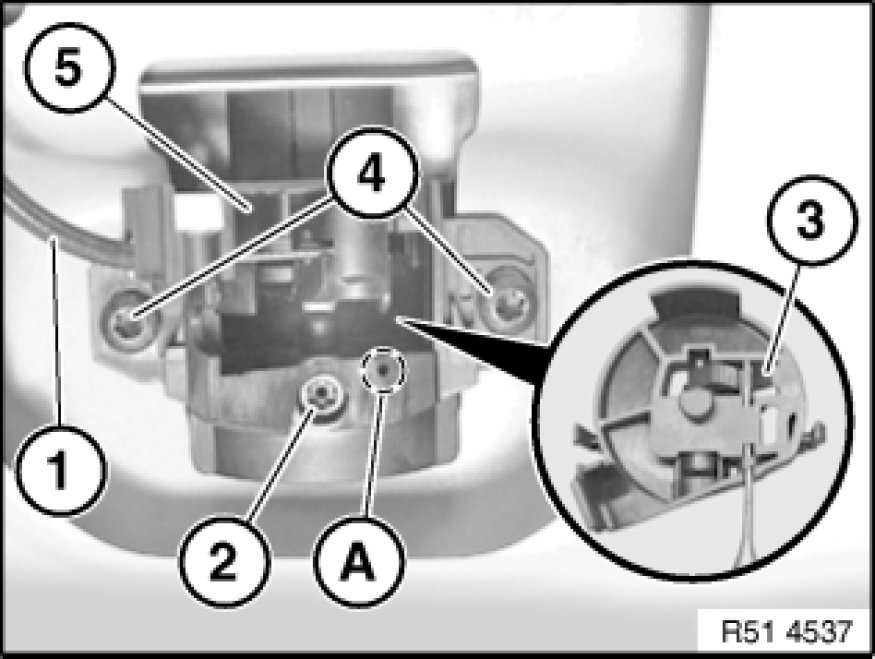 5
4
3
1
2
A
R51 4537