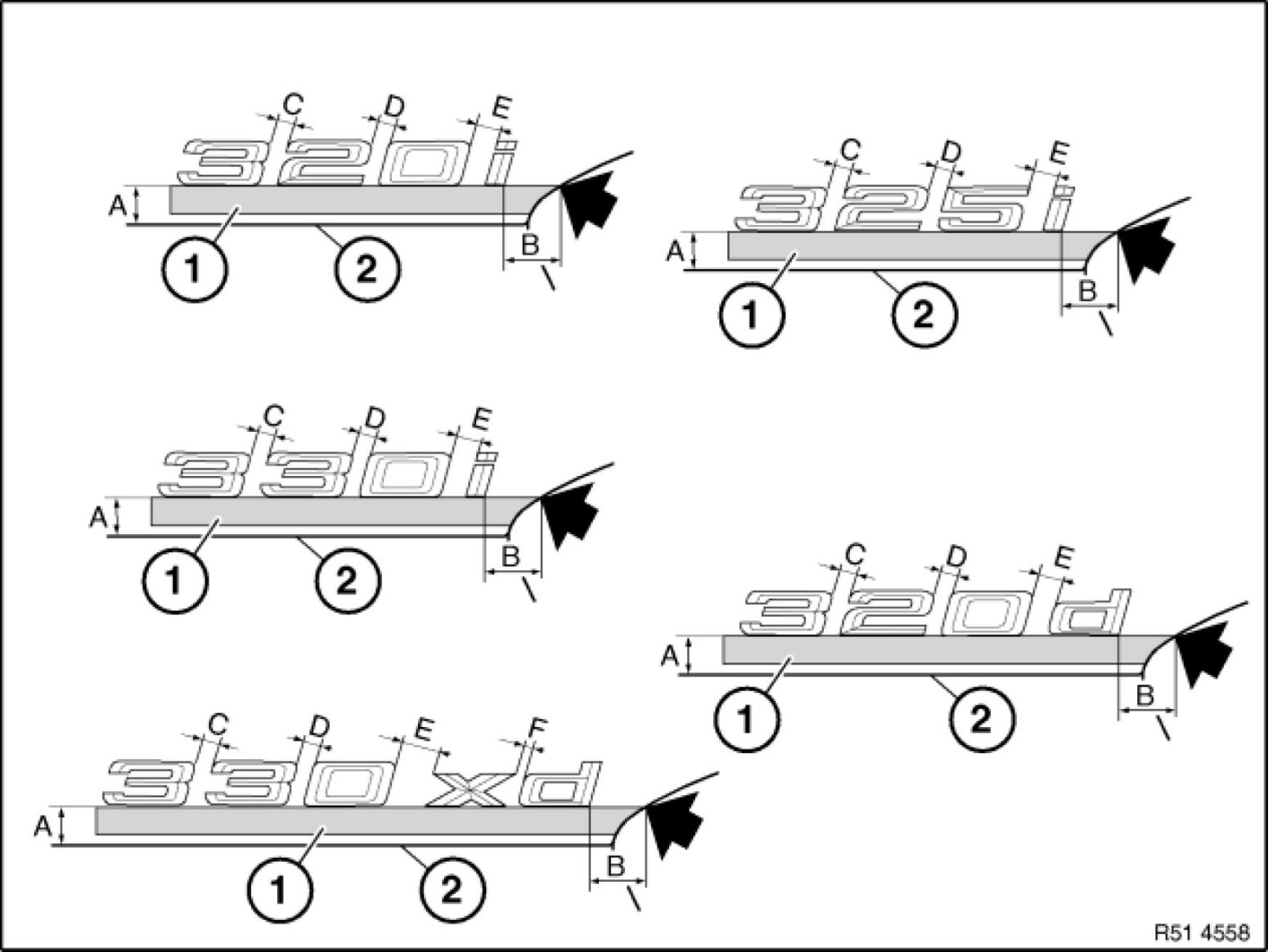 C D E
320i
A
B
1 2

C D E
325i
A
B
1 2

C D E
330i
A
B
1 2

C D E
320d
A
B
1 2

C D E F
330xd
A
B
1 2

R51 4558