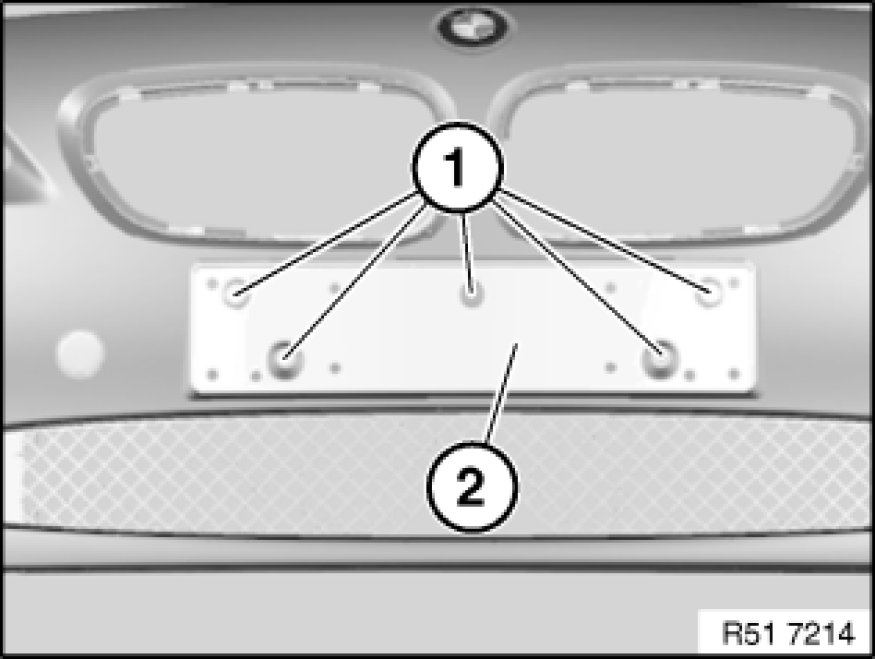 1
2
R51 7214