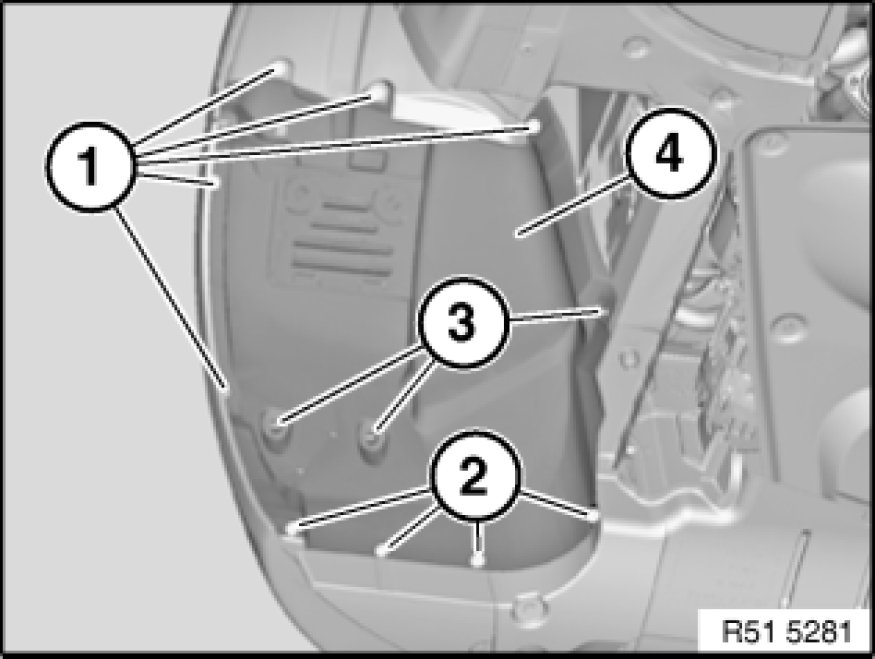 1
4
3
2
R51 5281