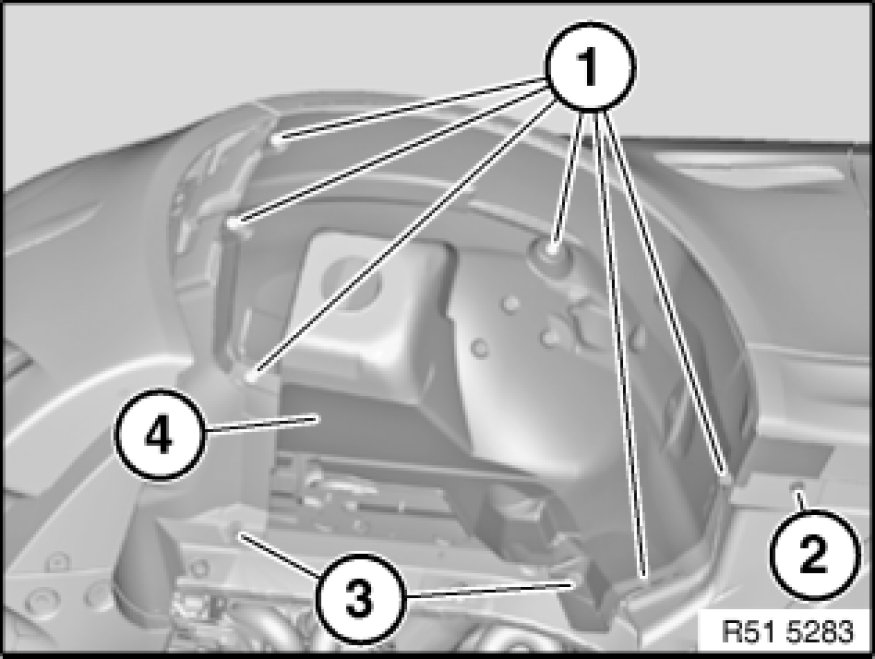 1
4
2
3
R51 5283