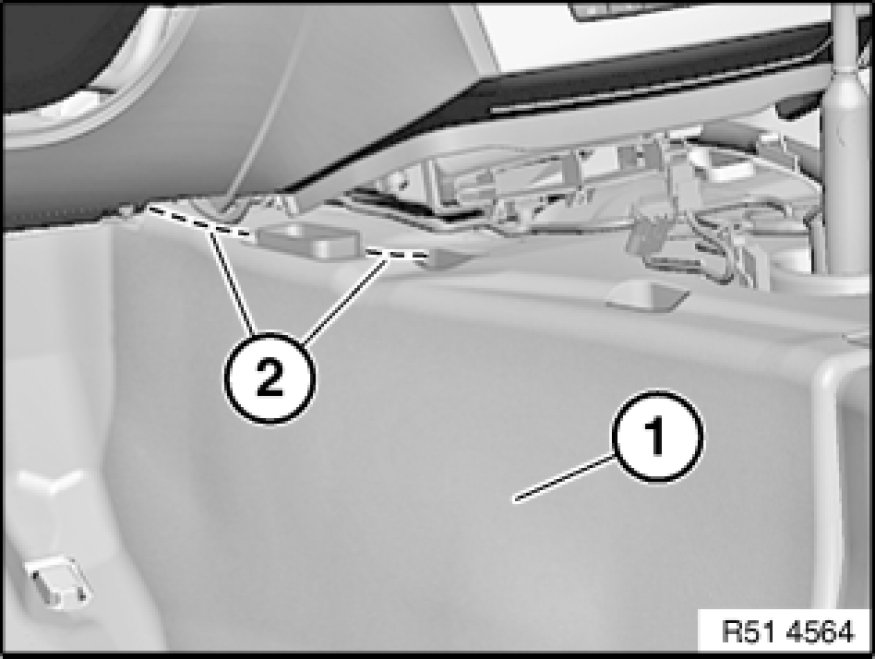 2

1

R51 4564