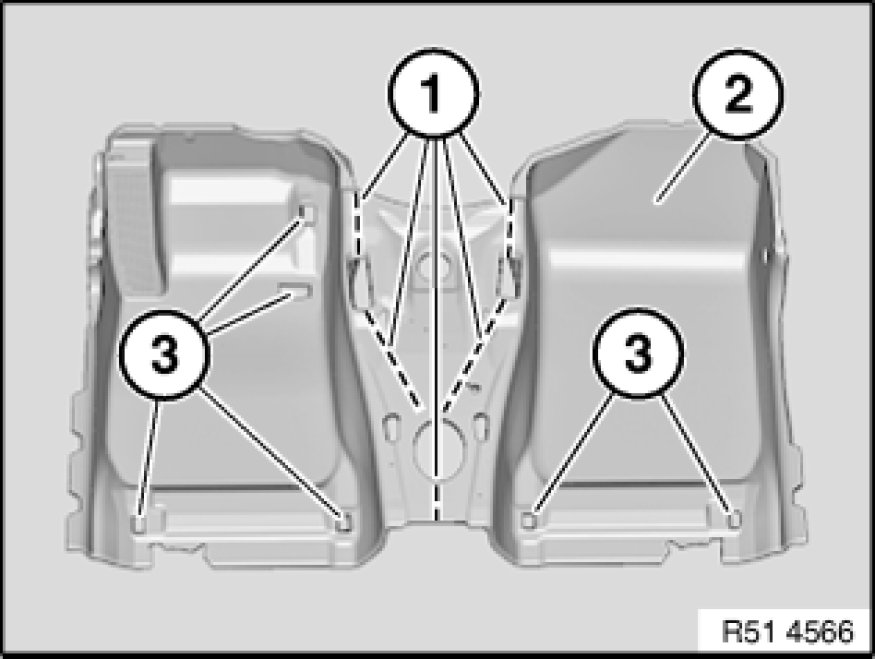 1
2
3
3
R51 4566