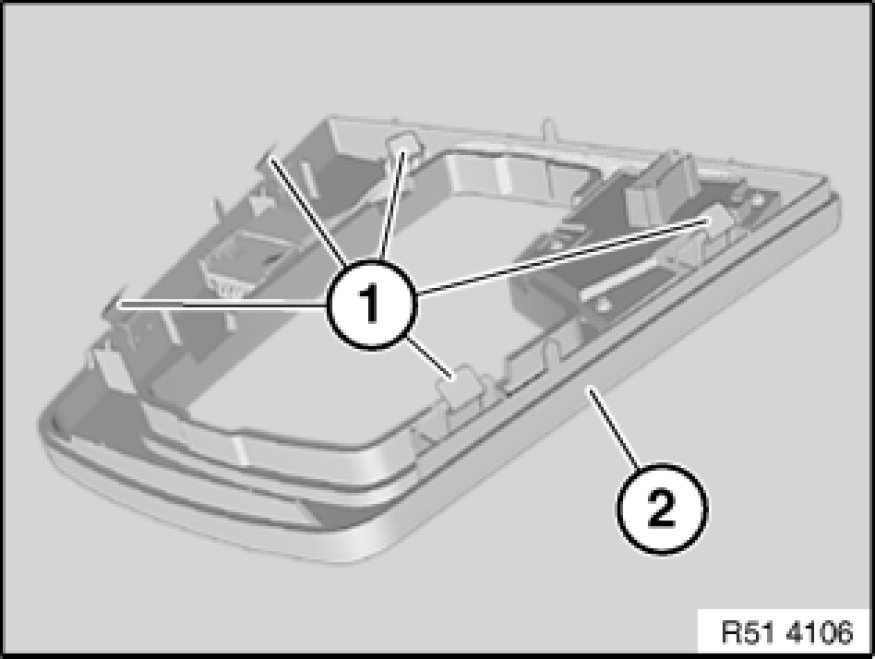 1
2
R51 4106